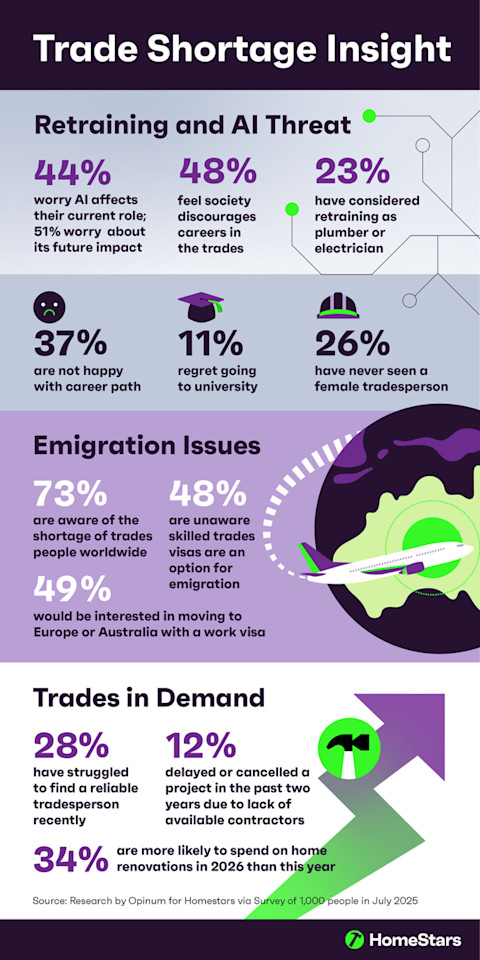 Trade Shortage Insight

Retraining and AI Threat

44%
worry AI affects their current role; 51% worry about its future impact

48%
feel society discourages careers in the trades

23%
have considered retraining as plumber or electrician

37%
are not happy with career path

11%
regret going to university

26%
have never seen a female tradesperson

Emigration Issues

73%
are aware of the shortage of trades people worldwide

48%
are unaware skilled trades visas are an option for emigration

49%
would be interested in moving to Europe or Australia with a work visa

Trades in Demand

28%
have struggled to find a reliable tradesperson recently

12%
delayed or cancelled a project in the past two years due to lack of available contractors

34% are more likely to spend on home renovations in 2026 than this year

Source: Research by Opinum for Homestars via Survey of 1,000 people in July 2025

HomeStars